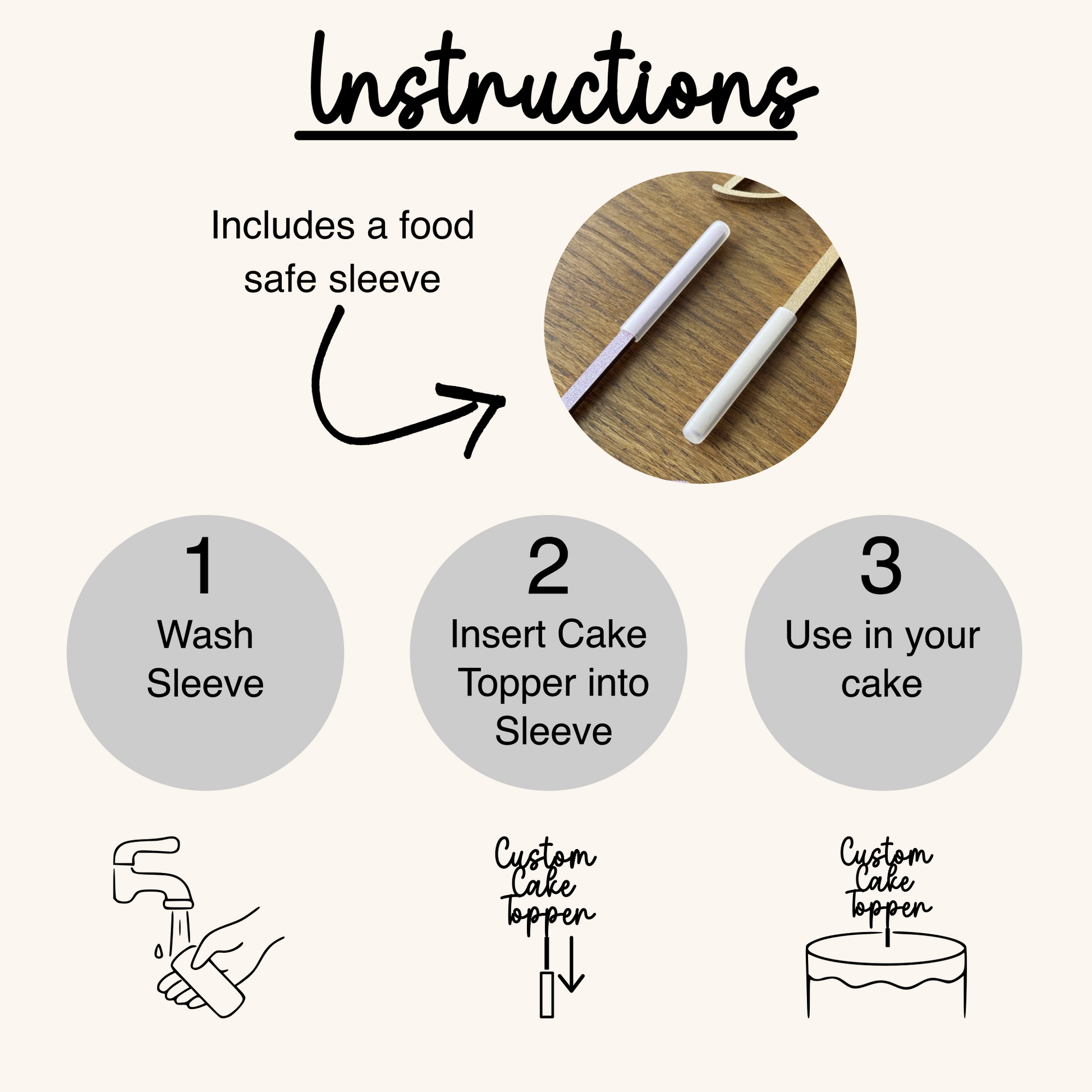 Instructions

Includes a food safe sleeve

1
Wash Sleeve

2
Insert Cake Topper into Sleeve

3
Use in your cake

Custom Cake Topper

Custom Cake Topper